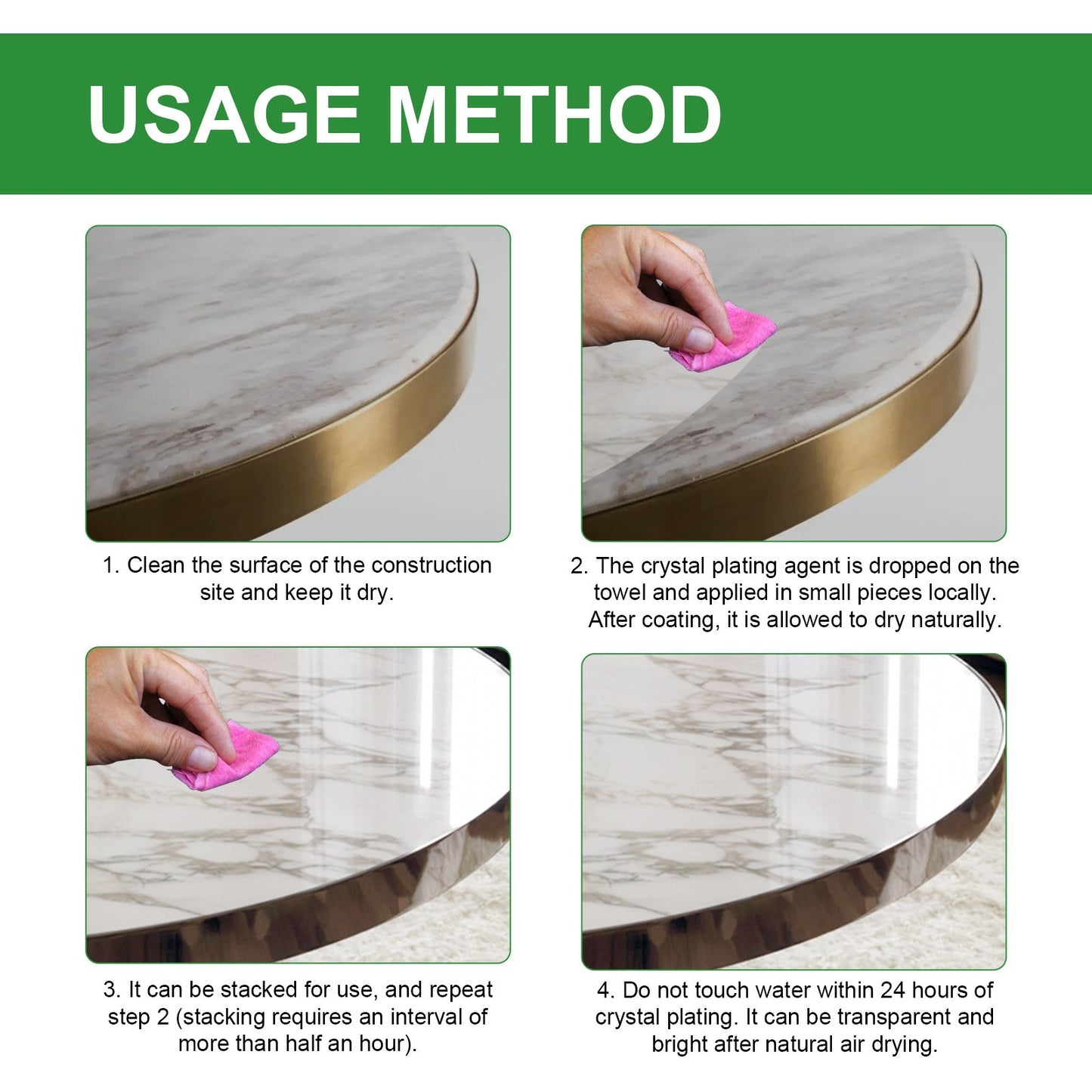 USAGE METHOD

1. Clean the surface of the construction site and keep it dry.

2. The crystal plating agent is dropped on the towel and applied in small pieces locally. After coating, it is allowed to dry naturally.

3. It can be stacked for use, and repeat step 2 (stacking requires an interval of more than half an hour).

4. Do not touch water within 24 hours of crystal plating. It can be transparent and bright after natural air drying.