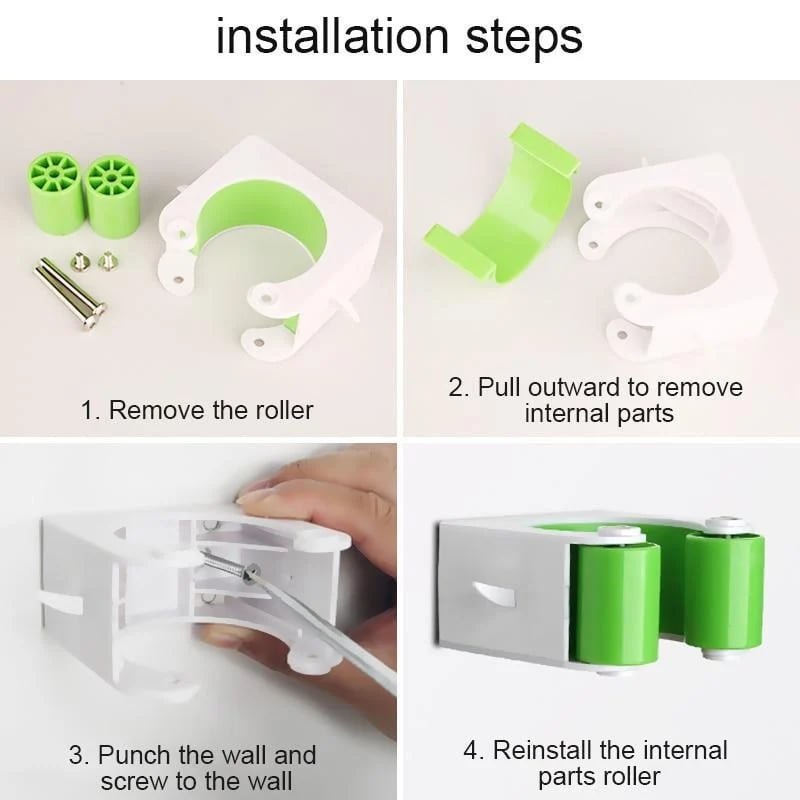 installation steps

1. Remove the roller

2. Pull outward to remove internal parts

3. Punch the wall and screw to the wall

4. Reinstall the internal parts roller