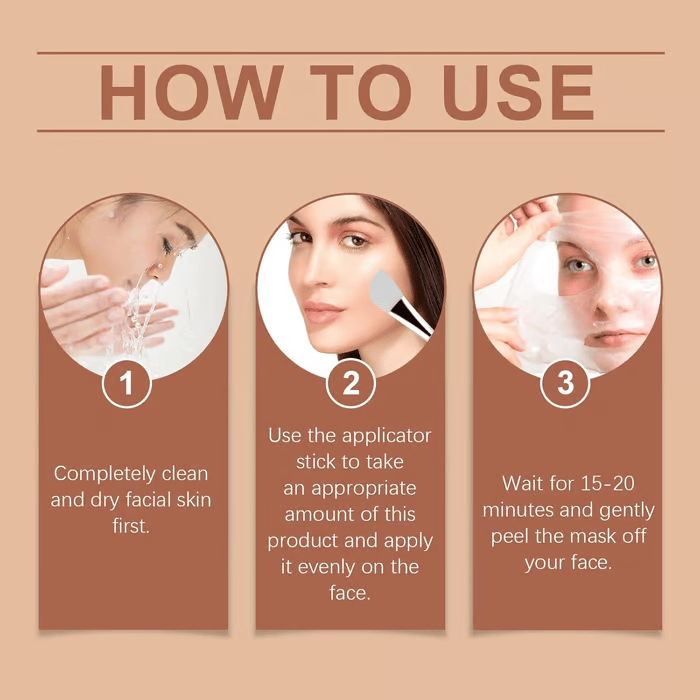 HOW TO USE

1

Completely clean and dry facial skin first.

2

Use the applicator stick to take an appropriate amount of this product and apply it evenly on the face.

3

Wait for 15-20 minutes and gently peel the mask off your face.